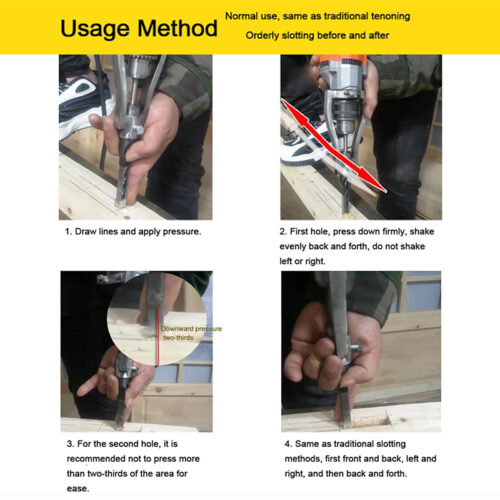 Usage Method

Normal use, same as traditional tenoning
Orderly slotting before and after

1. Draw lines and apply pressure.

2. First hole, press down firmly, shake evenly back and forth, do not shake left or right.

Downward pressure two-thirds

3. For the second hole, it is recommended not to press more than two-thirds of the area for ease.

4. Same as traditional slotting methods, first front and back, left and right, and then back and forth.