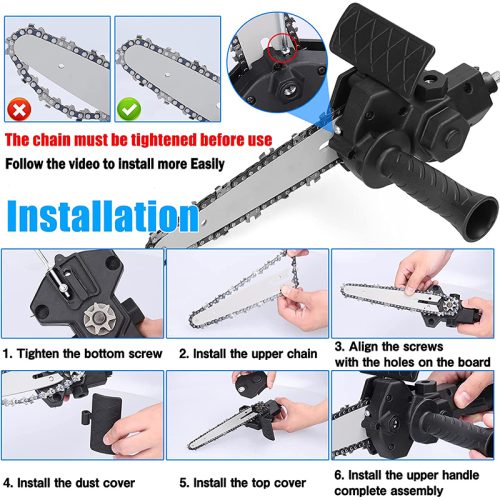 The chain must be tightened before use

Follow the video to install more Easily

Installation

1. Tighten the bottom screw

2. Install the upper chain

3. Align the screws with the holes on the board

4. Install the dust cover

5. Install the top cover

6. Install the upper handle complete assembly