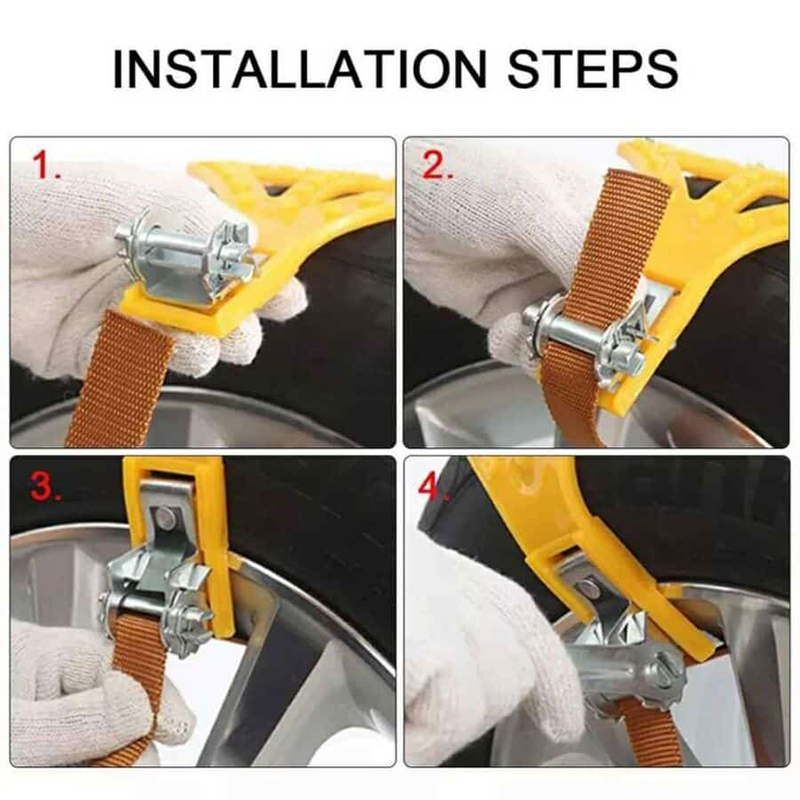 INSTALLATION STEPS

1.

2.

3.

4.