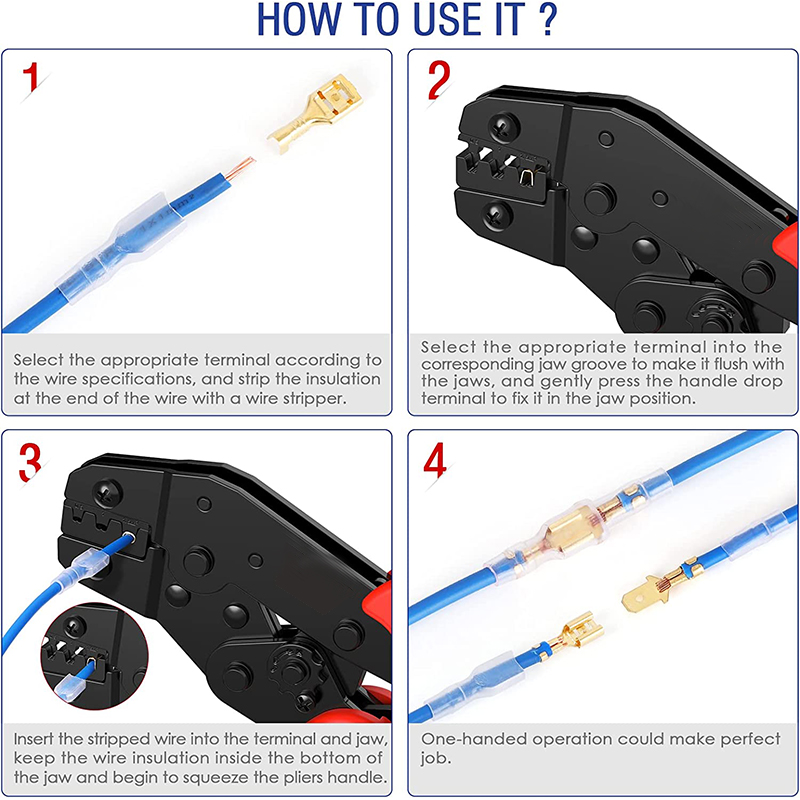 HOW TO USE IT ?

1

Select the appropriate terminal according to the wire specifications, and strip the insulation at the end of the wire with a wire stripper.

2

Select the appropriate terminal into the corresponding jaw groove to make it flush with the jaws, and gently press the handle drop terminal to fix it in the jaw position.

3

Insert the stripped wire into the terminal and jaw, keep the wire insulation inside the bottom of the jaw and begin to squeeze the pliers handle.

4

One-handed operation could make perfect job.