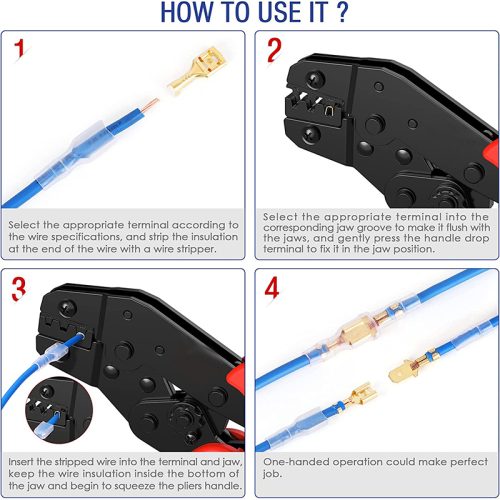 HOW TO USE IT ?

1

Select the appropriate terminal according to the wire specifications, and strip the insulation at the end of the wire with a wire stripper.

2

Select the appropriate terminal into the corresponding jaw groove to make it flush with the jaws, and gently press the handle drop terminal to fix it in the jaw position.

3

Insert the stripped wire into the terminal and jaw, keep the wire insulation inside the bottom of the jaw and begin to squeeze the pliers handle.

4

One-handed operation could make perfect job.