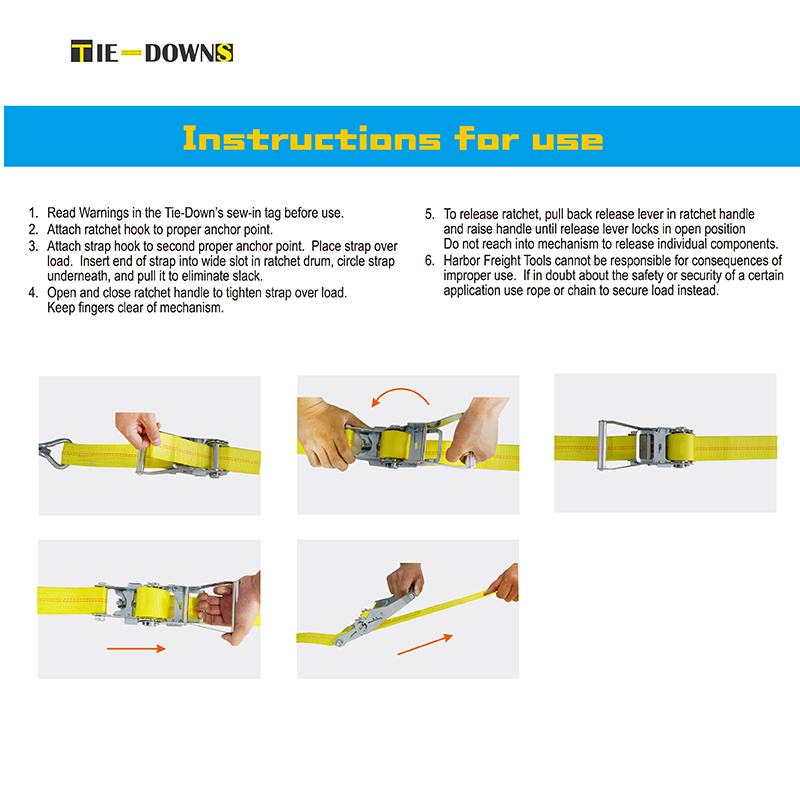 TIE—DOWNS

Instructions for use

1. Read Warnings in the Tie-Down's sew-in tag before use.
2. Attach ratchet hook to proper anchor point.
3. Attach strap hook to second proper anchor point. Place strap over load. Insert end of strap into wide slot in ratchet drum, circle strap underneath, and pull it to eliminate slack.
4. Open and close ratchet handle to tighten strap over load. Keep fingers clear of mechanism.

5. To release ratchet, pull back release lever in ratchet handle and raise handle until release lever locks in open position Do not reach into mechanism to release individual components.
6. Harbor Freight Tools cannot be responsible for consequences of improper use. If in doubt about the safety or security of a certain application use rope or chain to secure load instead.