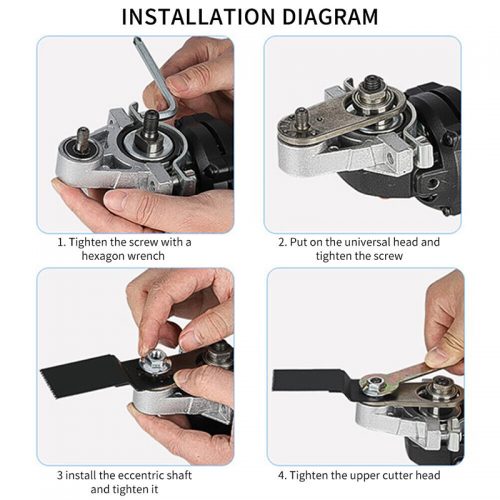 INSTALLATION DIAGRAM

1. Tighten the screw with a hexagon wrench

2. Put on the universal head and tighten the screw

3 install the eccentric shaft and tighten it

4. Tighten the upper cutter head