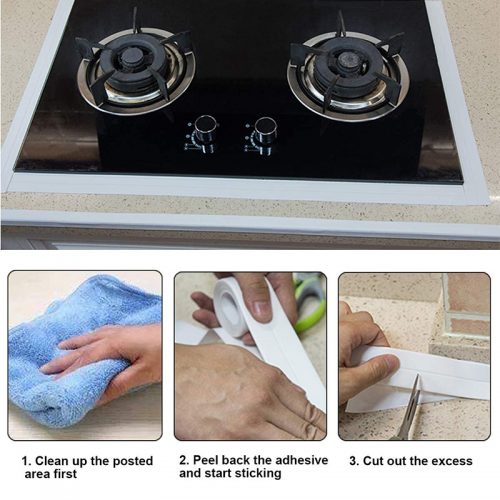 1. Clean up the posted area first

2. Peel back the adhesive and start sticking

3. Cut out the excess