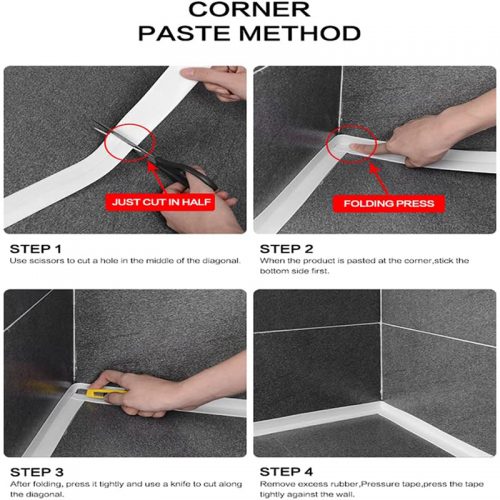 CORNER
PASTE METHOD

JUST CUT IN HALF

FOLDING PRESS

STEP 1
Use scissors to cut a hole in the middle of the diagonal.

STEP 2
When the product is pasted at the corner,stick the bottom side first.

STEP 3
After folding, press it tightly and use a knife to cut along the diagonal.

STEP 4
Remove excess rubber,Pressure tape,press the tape tightly against the wall.