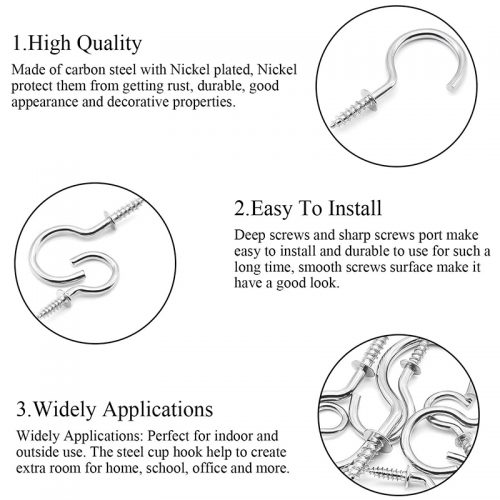 1.High Quality

Made of carbon steel with Nickel plated, Nickel protect them from getting rust, durable, good appearance and decorative properties.

2.Easy To Install

Deep screws and sharp screws port make easy to install and durable to use for such a long time, smooth screws surface make it have a good look.

3.Widely Applications

Widely Applications: Perfect for indoor and outside use. The steel cup hook help to create extra room for home, school, office and more.