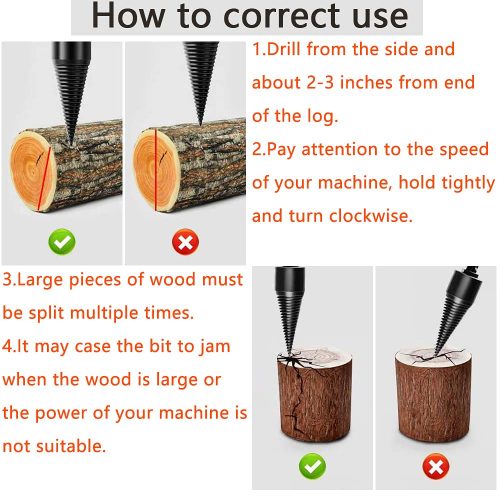 How to correct use

1.Drill from the side and about 2-3 inches from end of the log.

2.Pay attention to the speed of your machine, hold tightly and turn clockwise.

3.Large pieces of wood must be split multiple times.

4.It may case the bit to jam when the wood is large or the power of your machine is not suitable.