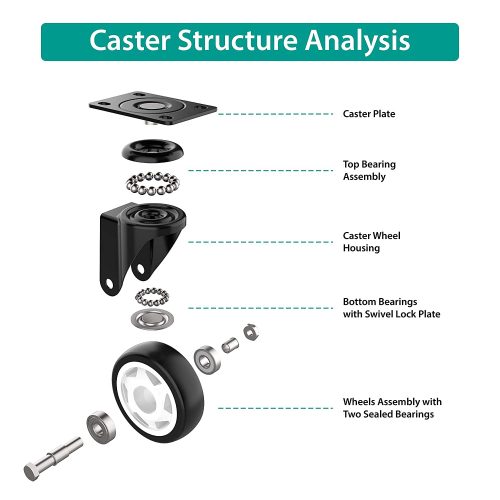 Caster Structure Analysis

Caster Plate

Top Bearing Assembly

Caster Wheel Housing

Bottom Bearings with Swivel Lock Plate

Wheels Assembly with Two Sealed Bearings