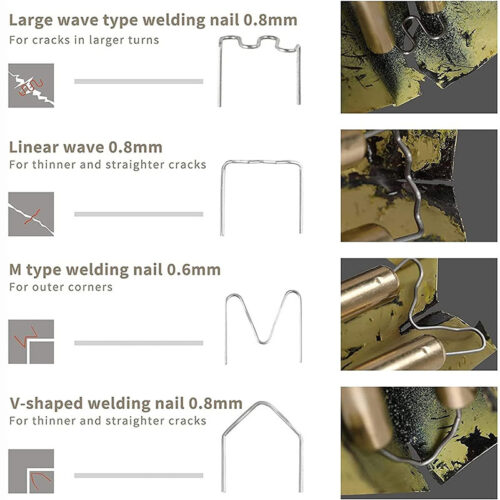 Large wave type welding nail 0.8mm
For cracks in larger turns

Linear wave 0.8mm
For thinner and straighter cracks

M type welding nail 0.6mm
For outer corners

V-shaped welding nail 0.8mm
For thinner and straighter cracks