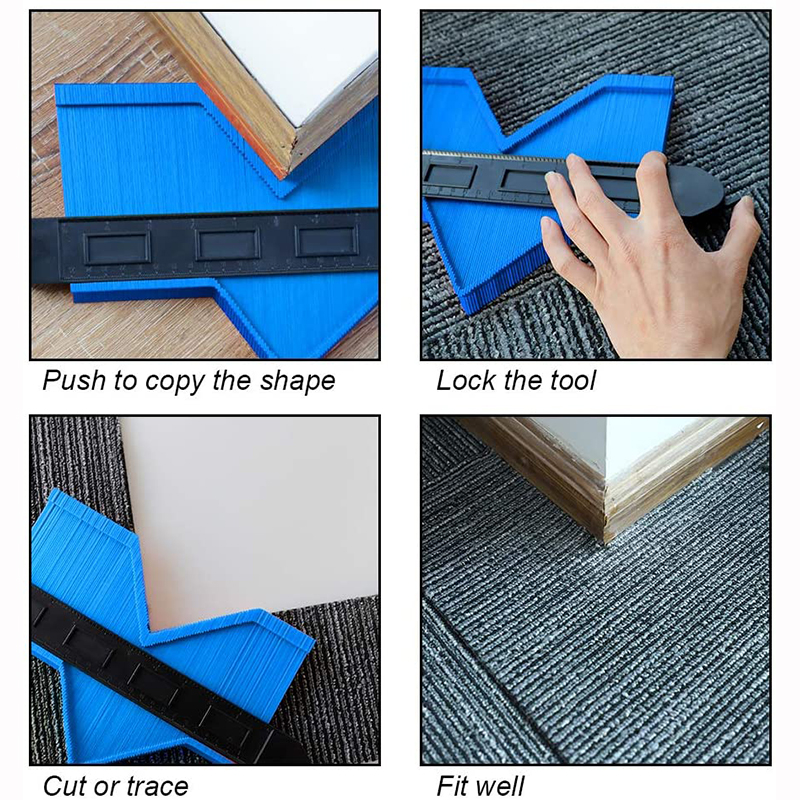 Push to copy the shape

Lock the tool

Cut or trace

Fit well