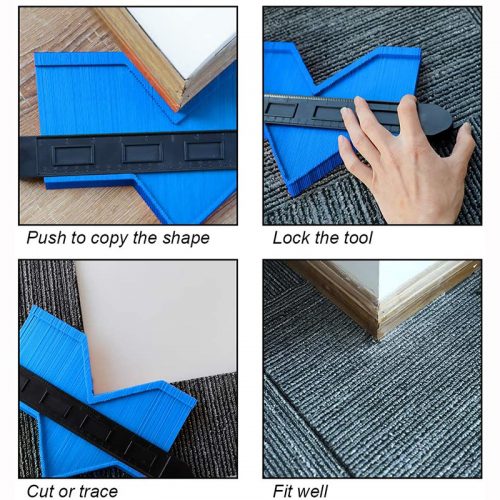 Push to copy the shape

Lock the tool

Cut or trace

Fit well