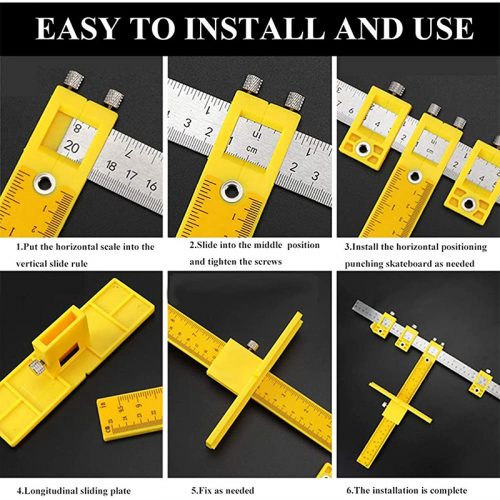 EASY TO INSTALL AND USE

1.Put the horizontal scale into the vertical slide rule

2.Slide into the middle position and tighten the screws

3.Install the horizontal positioning punching skateboard as needed

4.Longitudinal sliding plate

5.Fix as needed

6.The installation is complete