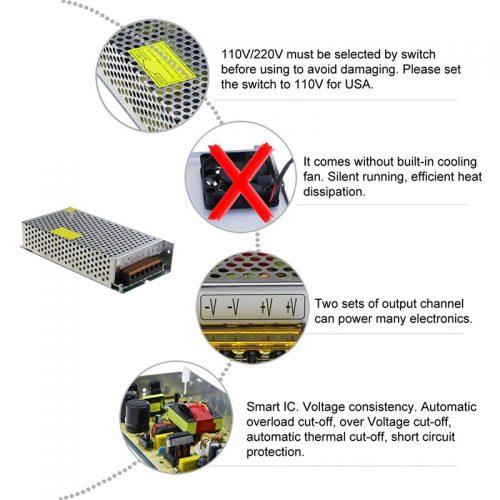 110V/220V must be selected by switch before using to avoid damaging. Please set the switch to 110V for USA.

It comes without built-in cooling fan. Silent running, efficient heat dissipation.

-V -V +V +V

Two sets of output channel can power many electronics.

Smart IC. Voltage consistency. Automatic overload cut-off, over Voltage cut-off, automatic thermal cut-off, short circuit protection.