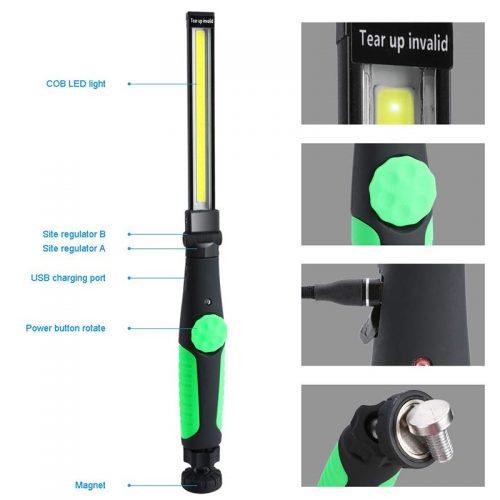 Tear up invalid

COB LED light

Site regulator B

Site regulator A

USB charging port

Power button rotate

Magnet

Tear up invalid