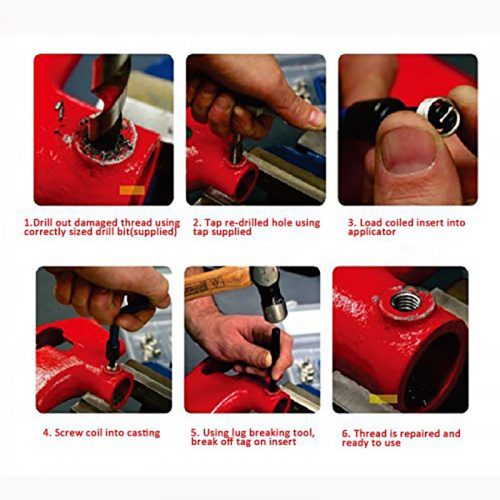 1.Drill out damaged thread using correctly sized drill bit(supplied)

2. Tap re-drilled hole using tap supplied

3. Load coiled insert into applicator

4. Screw coil into casting

5. Using lug breaking tool, break off tag on insert

6. Thread is repaired and ready to use